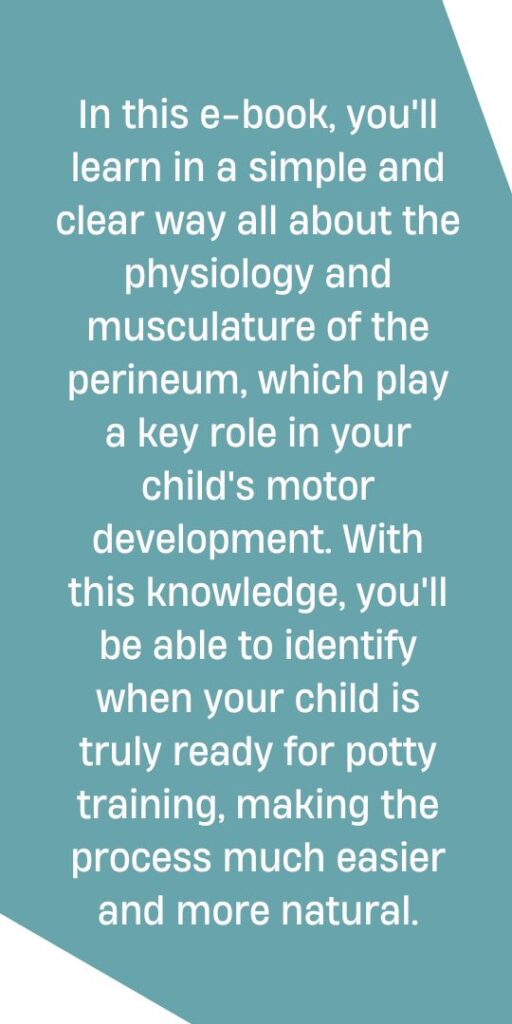 In this e-book, you'll learn in a simple and clear way all about the physiology and musculature of the perineum, which play a key role in your child's motor development. With this knowledge, you'll be able to identify when your child is truly ready for potty training, making the process much easier and more natural.